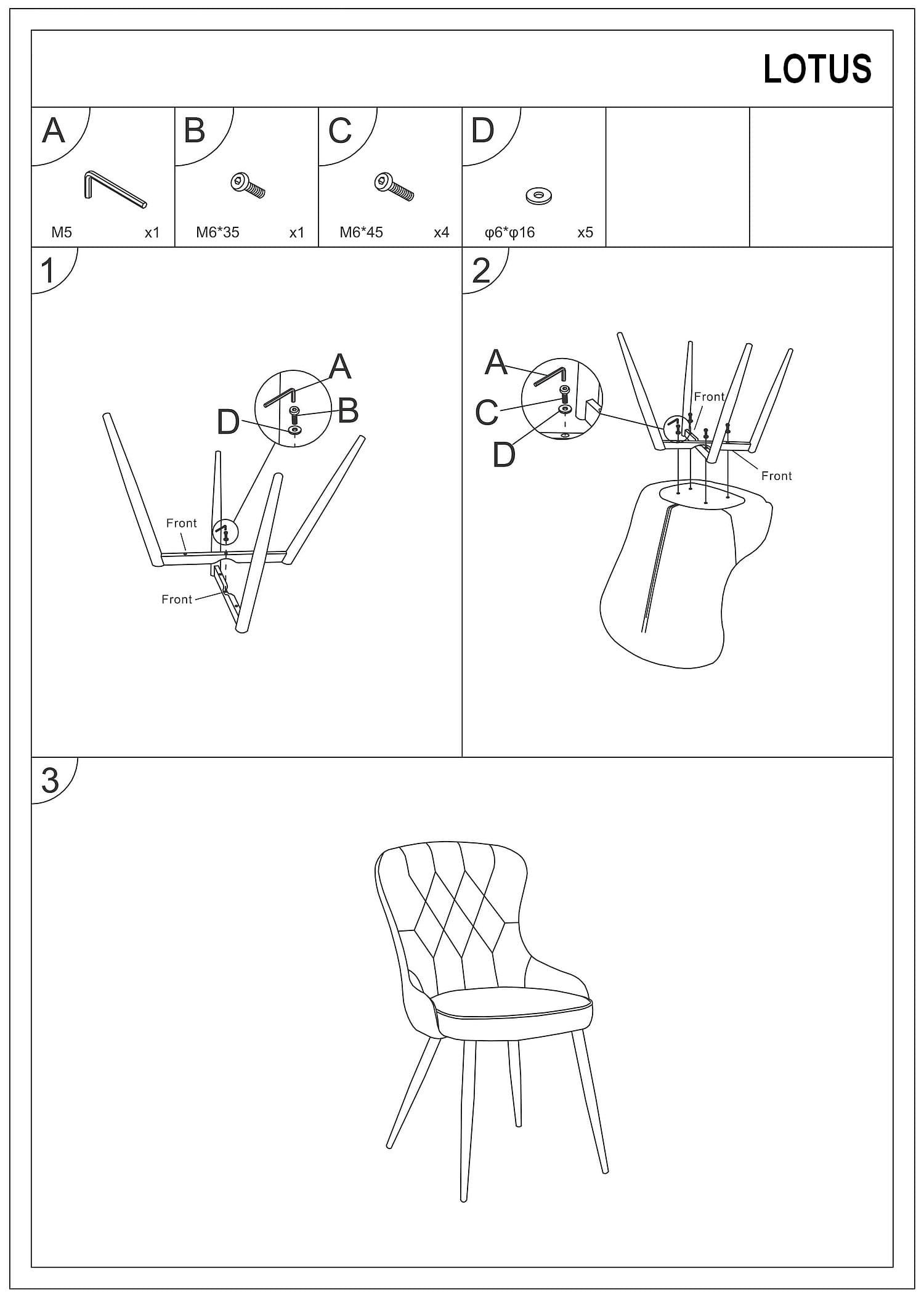 LOTUS

| A | B | C | D | | |
|---|---|---|---|---|---|
| M5 x1 | M6*35 x1 | M6*45 x4 | φ6*φ16 x5 | | |

1

A
B
D
Front
Front

2

A
C
D
Front
Front

3