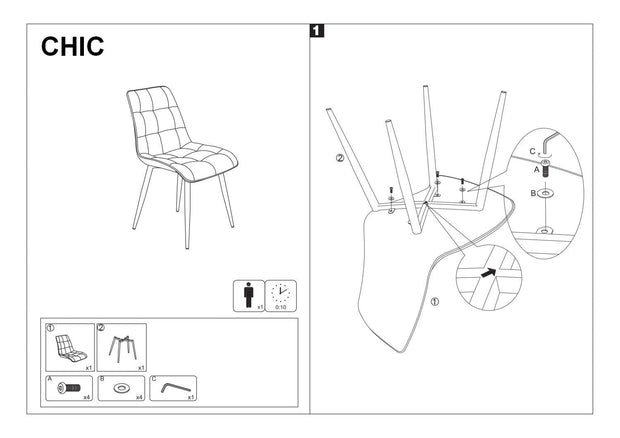 CHIC

x1
0:10

①
x1
②
x1
A
x4
B
x4
C
x1

1

②
C
A
B
①