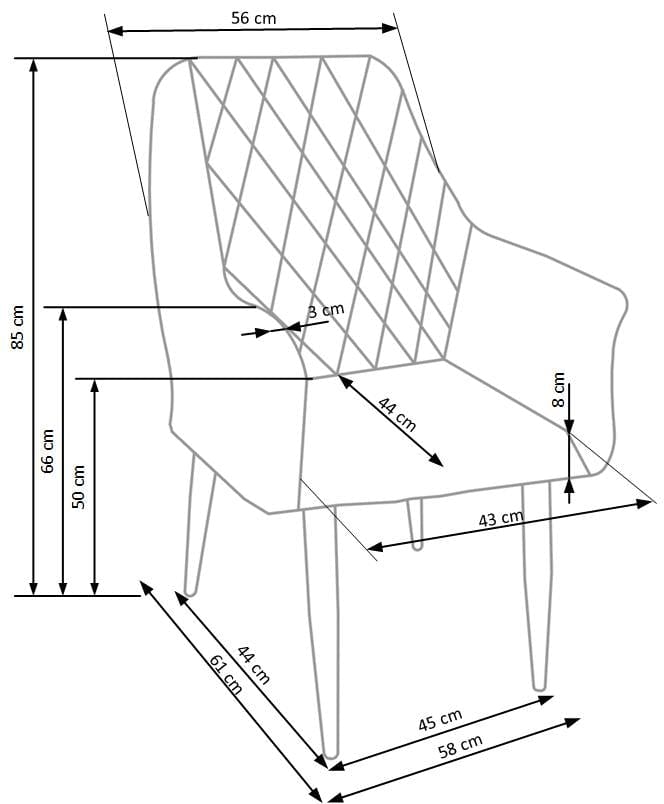 56 cm
85 cm
66 cm
50 cm
3 cm
44 cm
8 cm
43 cm
44 cm
61 cm
45 cm
58 cm