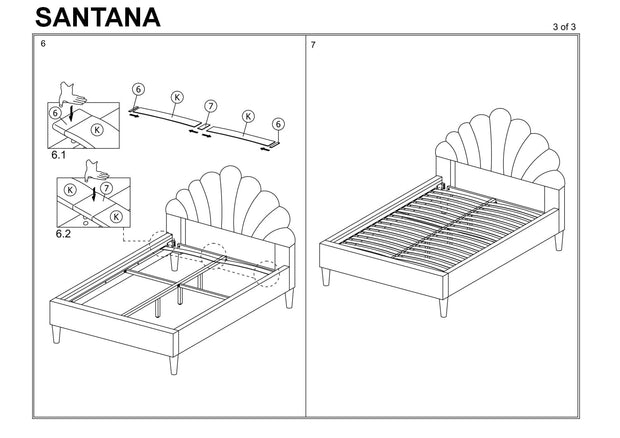 SANTANA

3 of 3

6

6
K
7
K
6

6
K
6.1

K
7
K
6.2

7