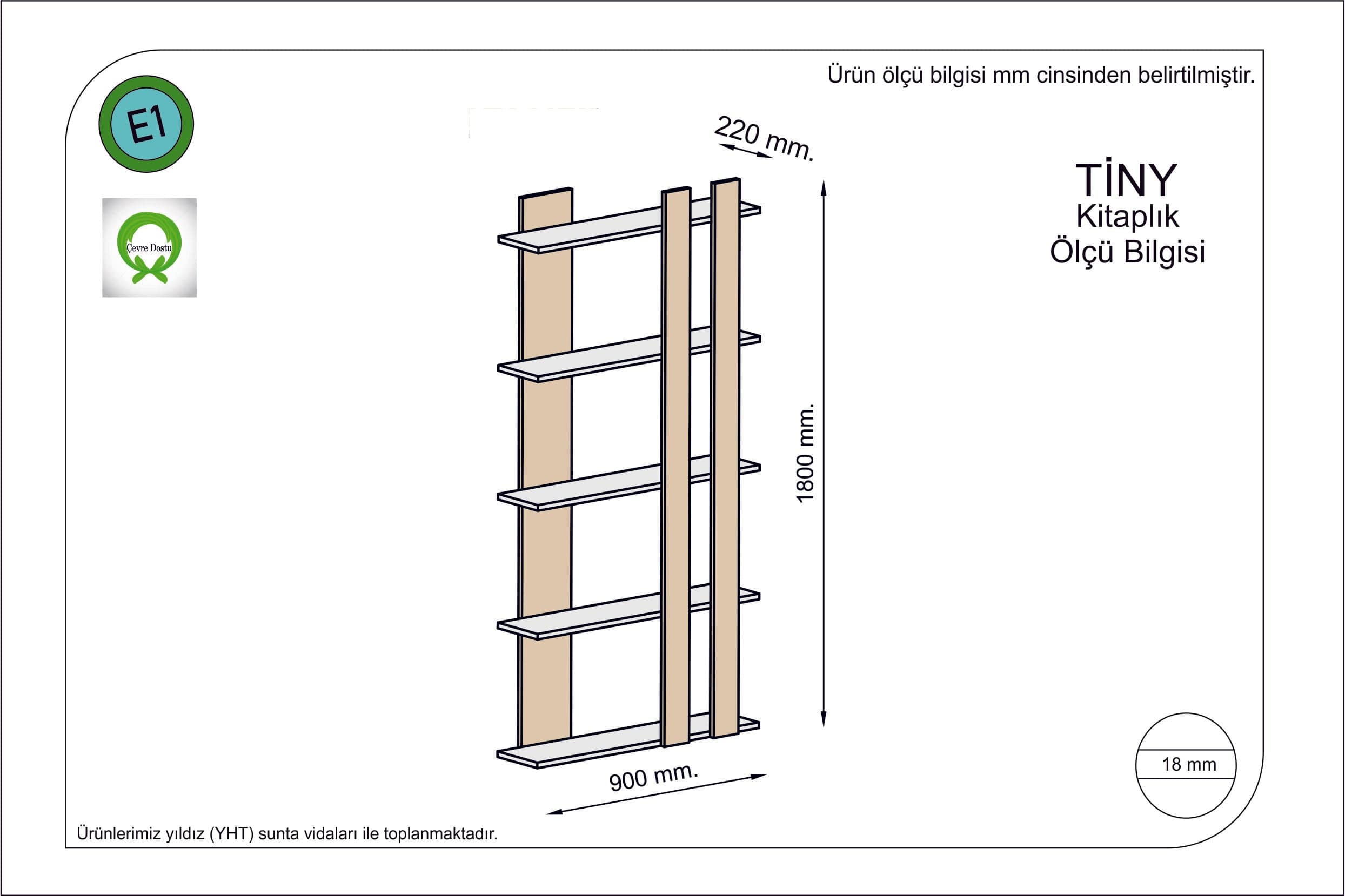 Ürün ölçü bilgisi mm cinsinden belirtilmiştir.

E1

Çevre Dostu

220 mm.

TİNY
Kitaplık
Ölçü Bilgisi

1800 mm.

900 mm.

18 mm

Ürünlerimiz yıldız (YHT) sunta vidaları ile toplanmaktadır.