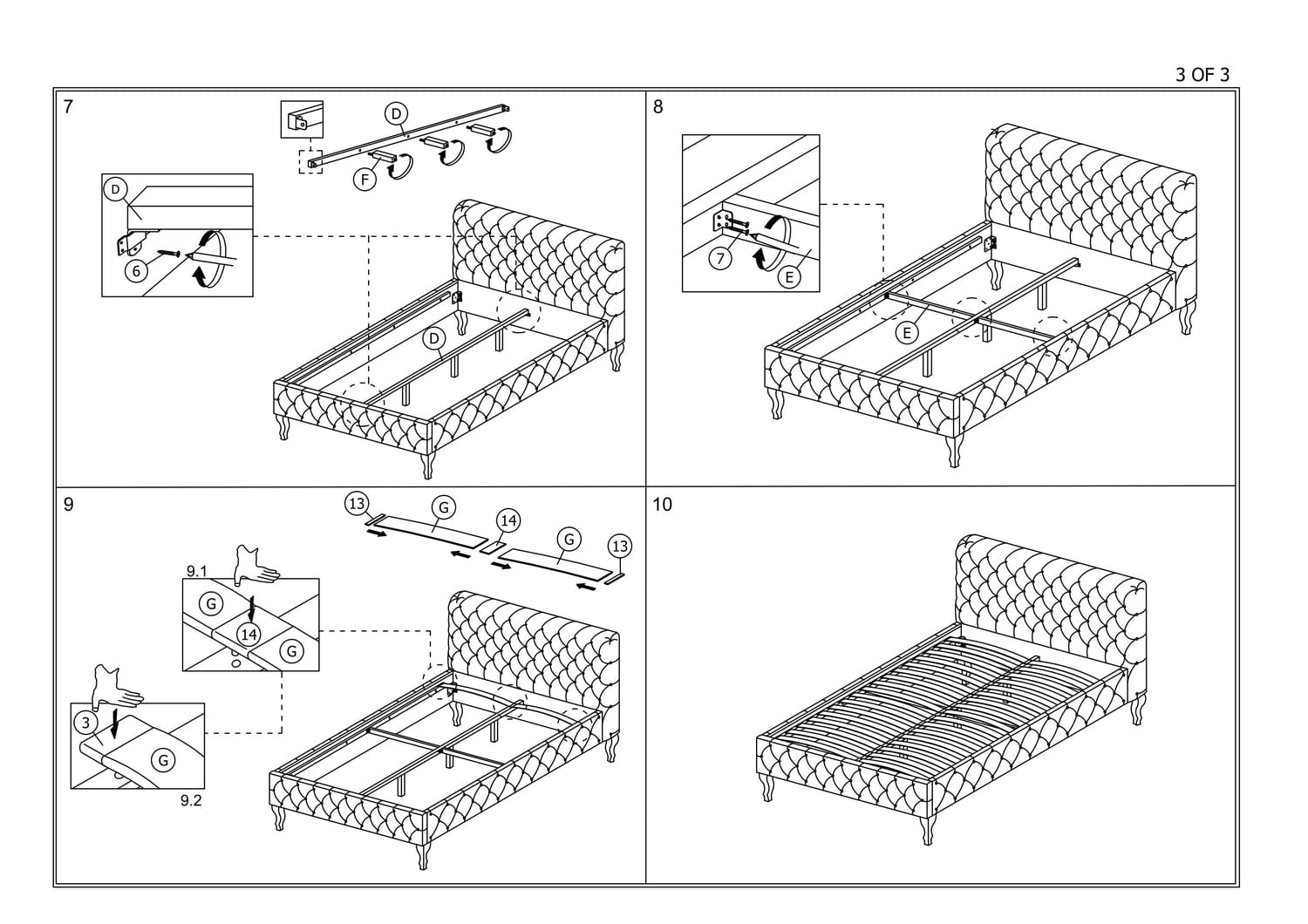 3 OF 3

7

D

F

D

6

D

8

7

E

E

9

13

G

14

G

13

9.1

G

14

G

3

G

9.2

10