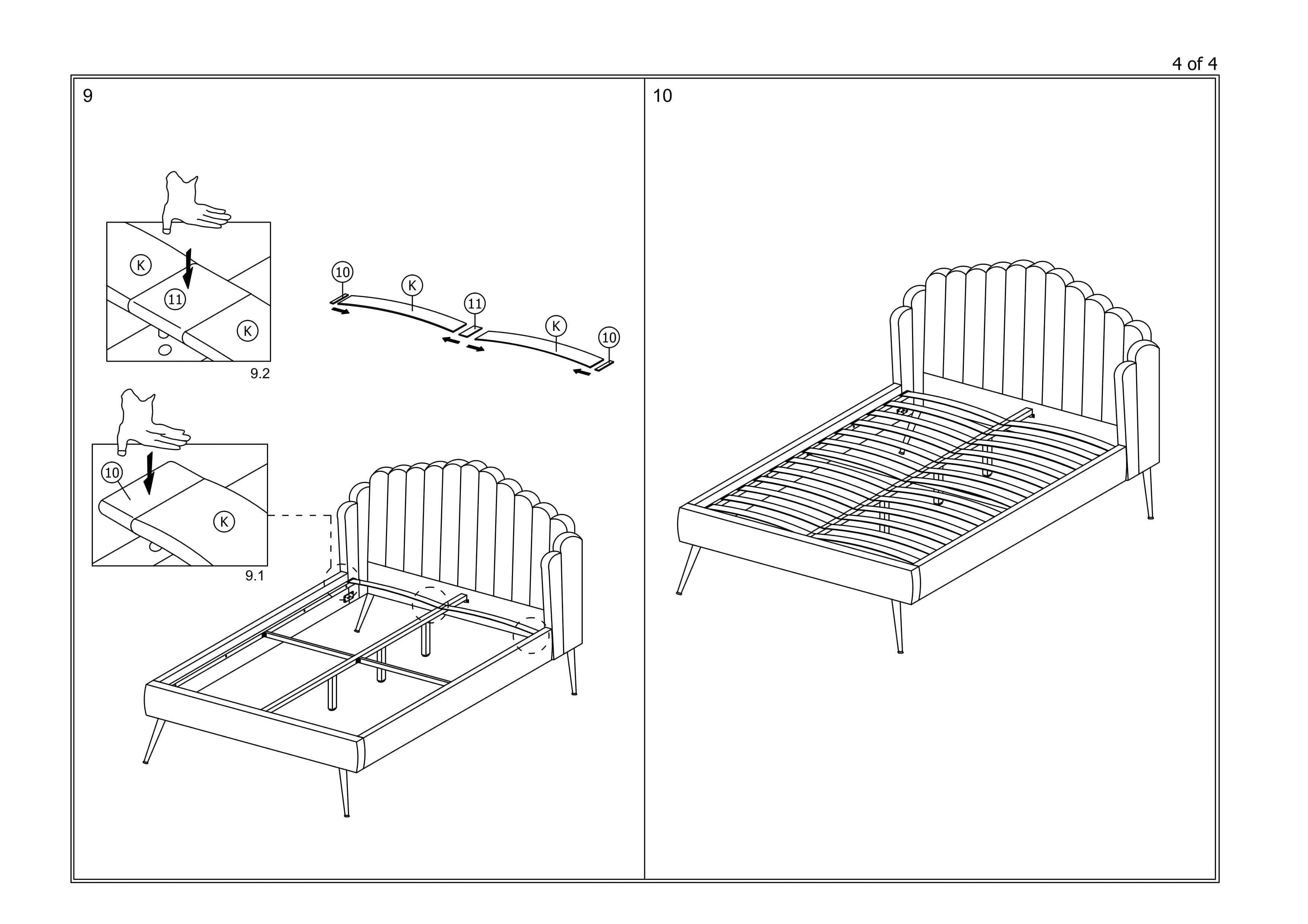 4 of 4

9

K
11
K
9.2

10
K
11
K
10

10
K
9.1

10