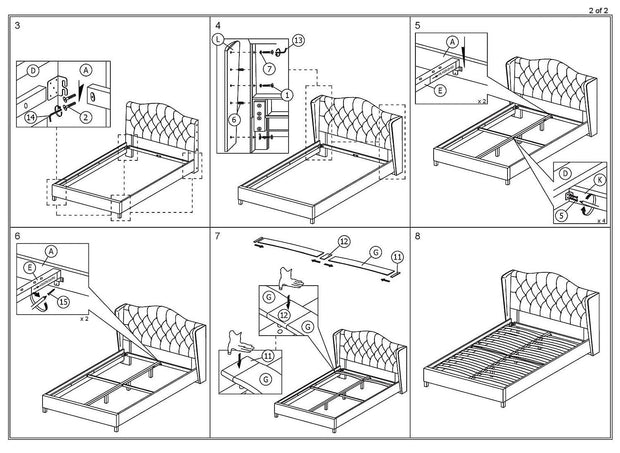 2 of 2

3

D
A
14
2

4

L
13
7
1
6

5

A
E
x 2
D
K
5
x 4

6

A
E
15
x 2

7

12
G
11
G
12
G
11
G

8