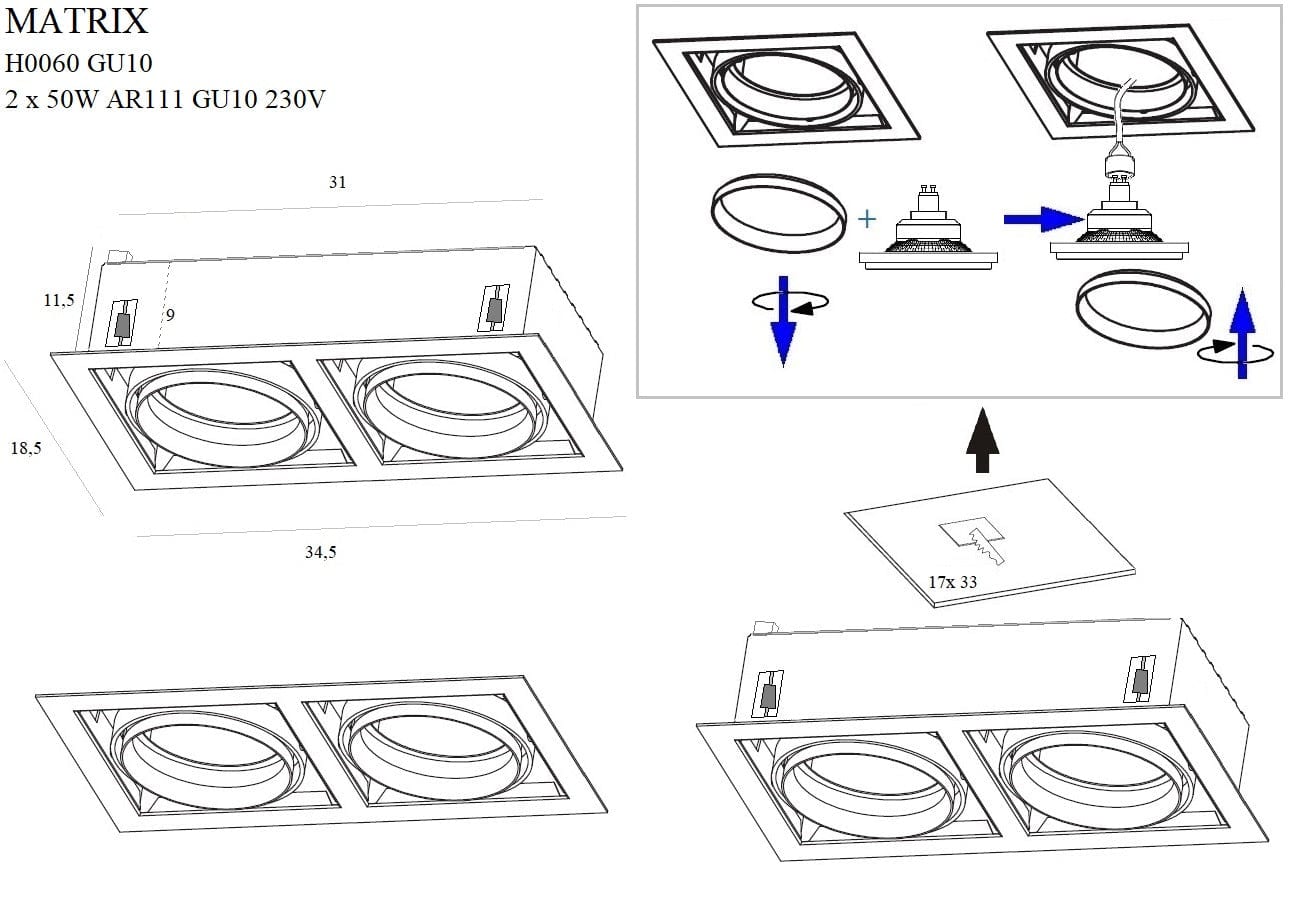 MATRIX
H0060 GU10
2 x 50W AR111 GU10 230V

31

11,5

9

18,5

34,5

+

17x 33