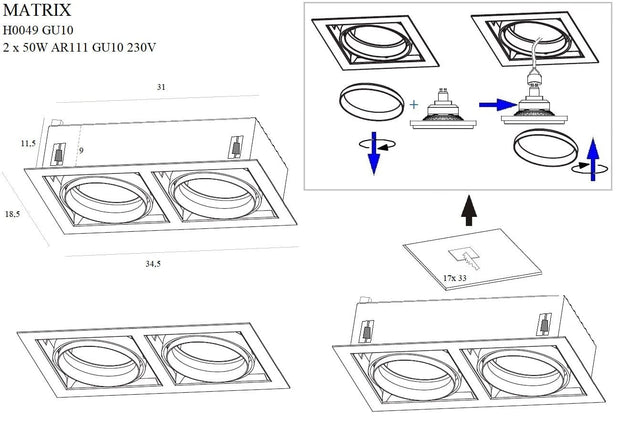 MATRIX
H0049 GU10
2 x 50W AR111 GU10 230V

31

11,5

9

18,5

34,5

+

17x 33