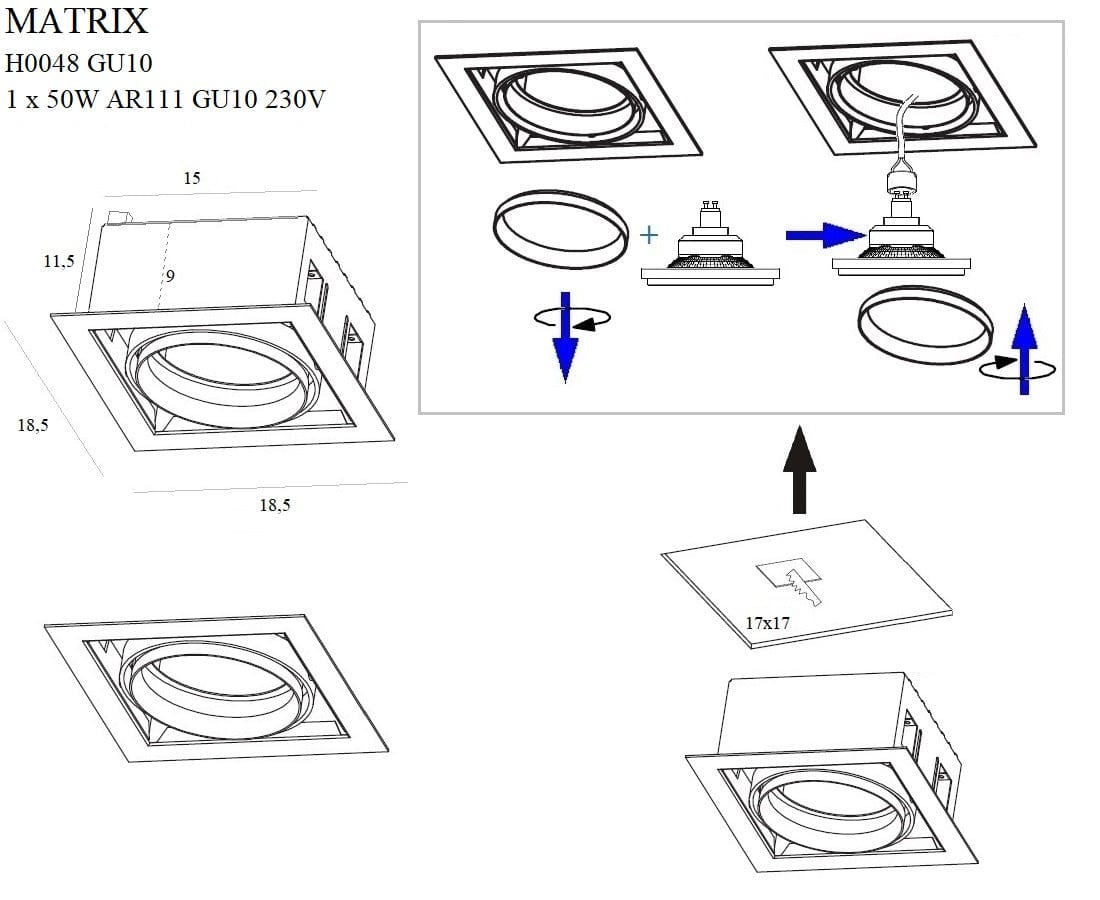 MATRIX
H0048 GU10
1 x 50W AR111 GU10 230V

15
11,5
9
18,5
18,5

+

17x17