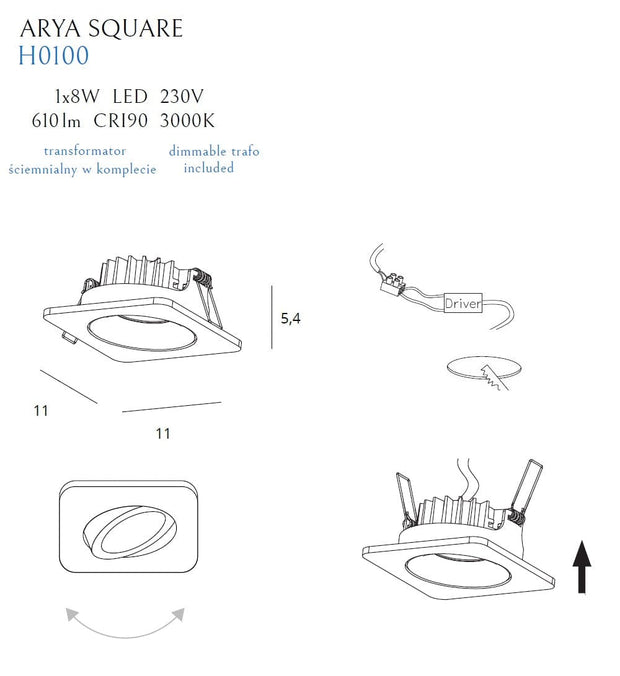 ARYA SQUARE
H0100

1x8W LED 230V
610lm CRI90 3000K

transformator ściemnialny w komplecie

dimmable trafo included

5,4

11

11

Driver