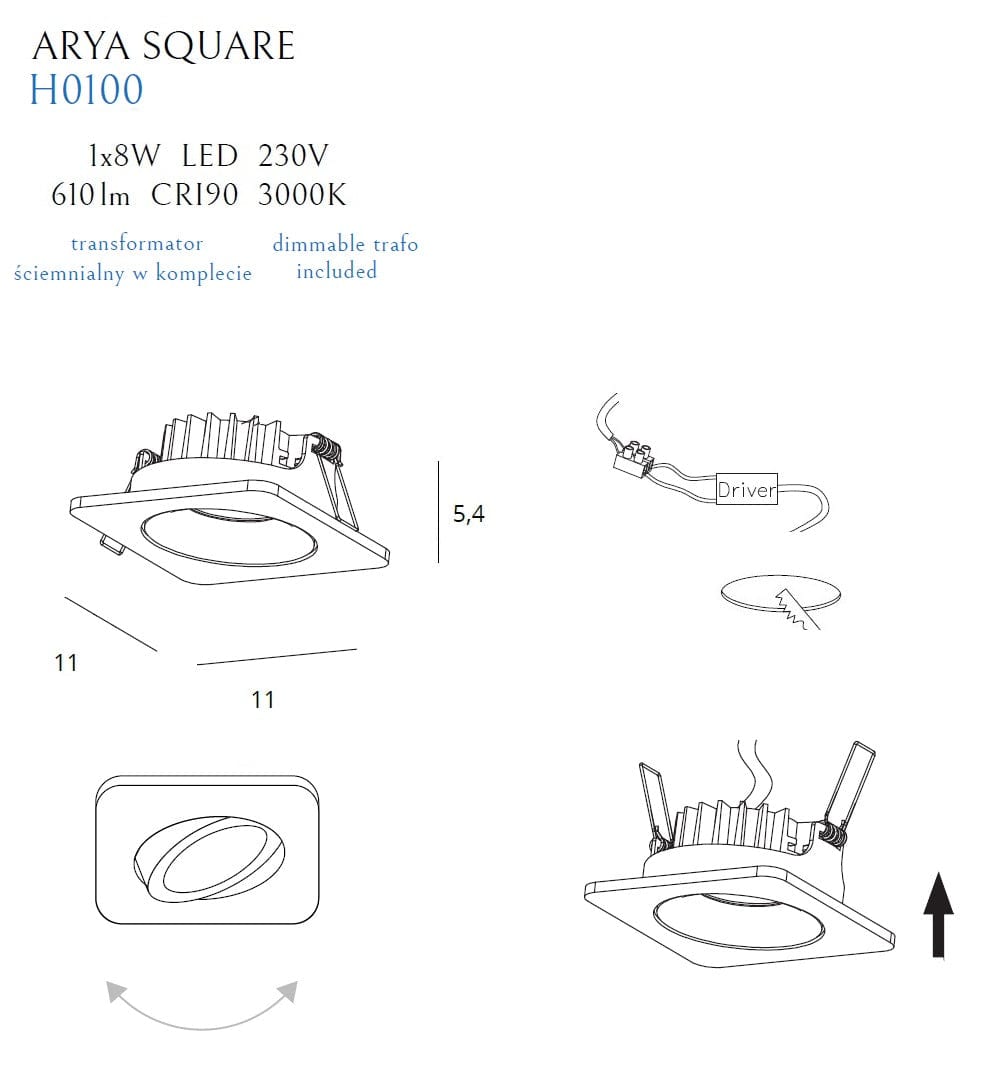 ARYA SQUARE
H0100

1x8W LED 230V
610lm CRI90 3000K

transformator ściemnialny w komplecie

dimmable trafo included

5,4

11

11

Driver