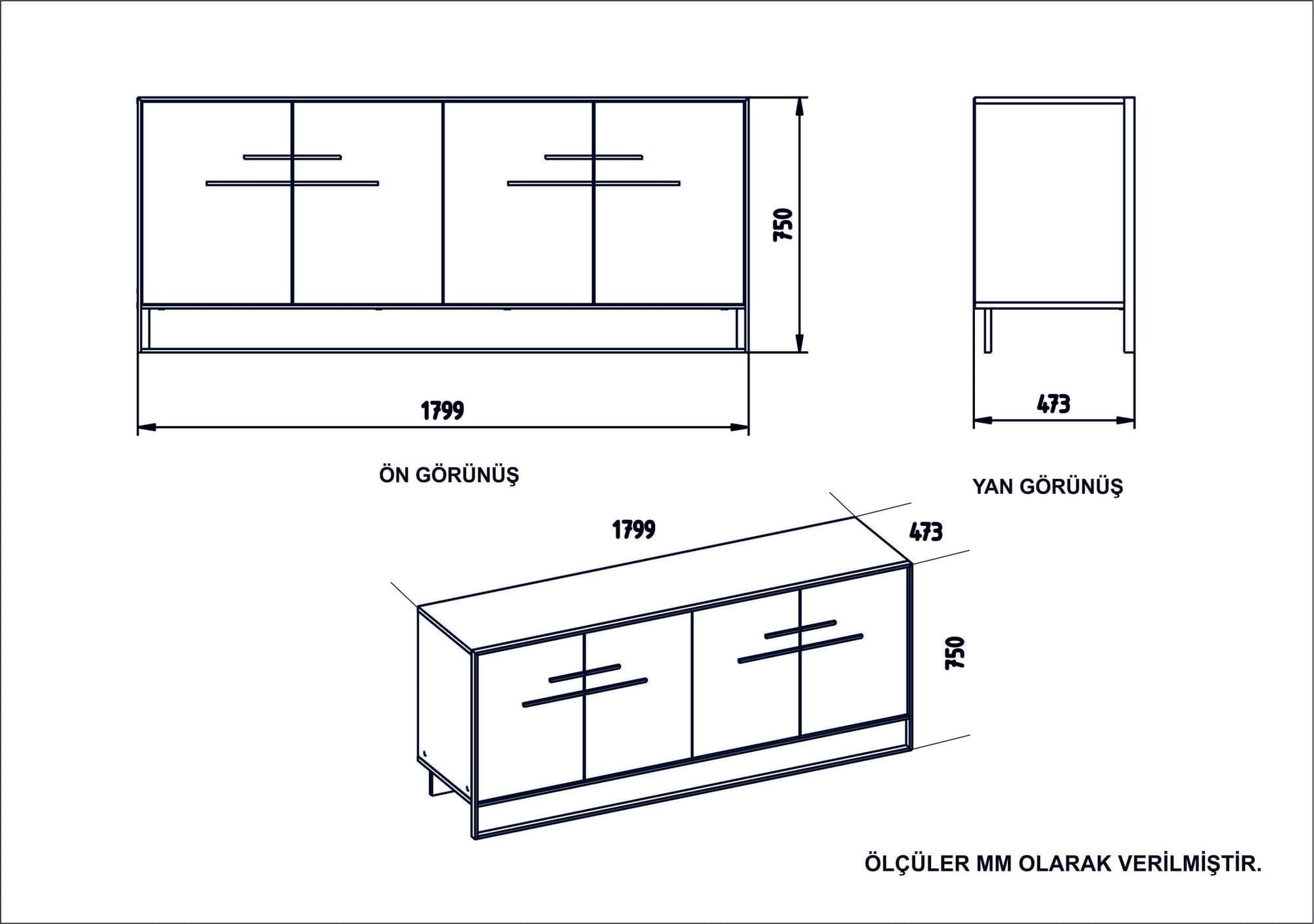 750

1799

473

ÖN GÖRÜNÜŞ

YAN GÖRÜNÜŞ

1799

473

750

ÖLÇÜLER MM OLARAK VERİLMİŞTİR.