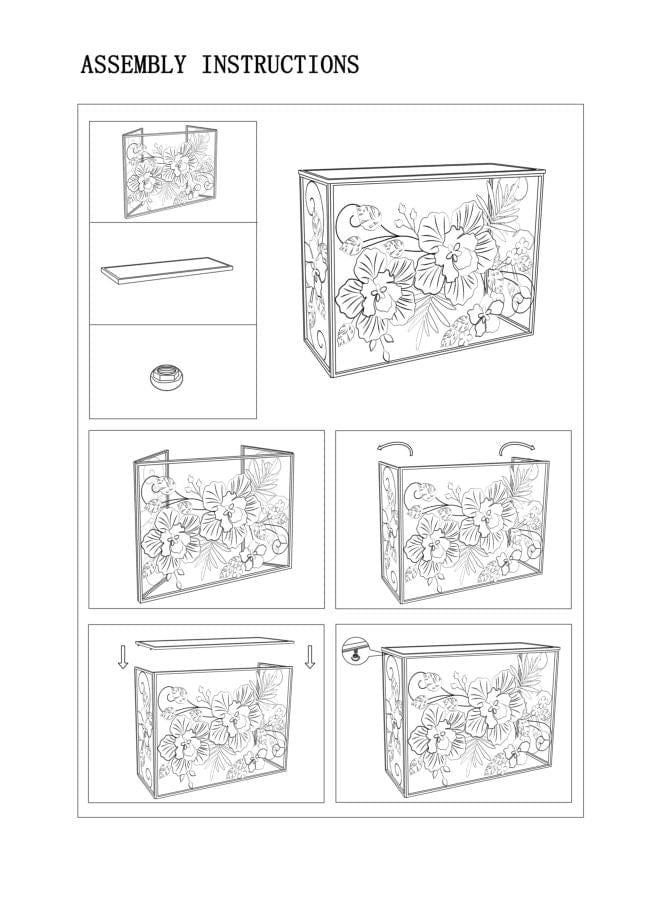 ASSEMBLY INSTRUCTIONS