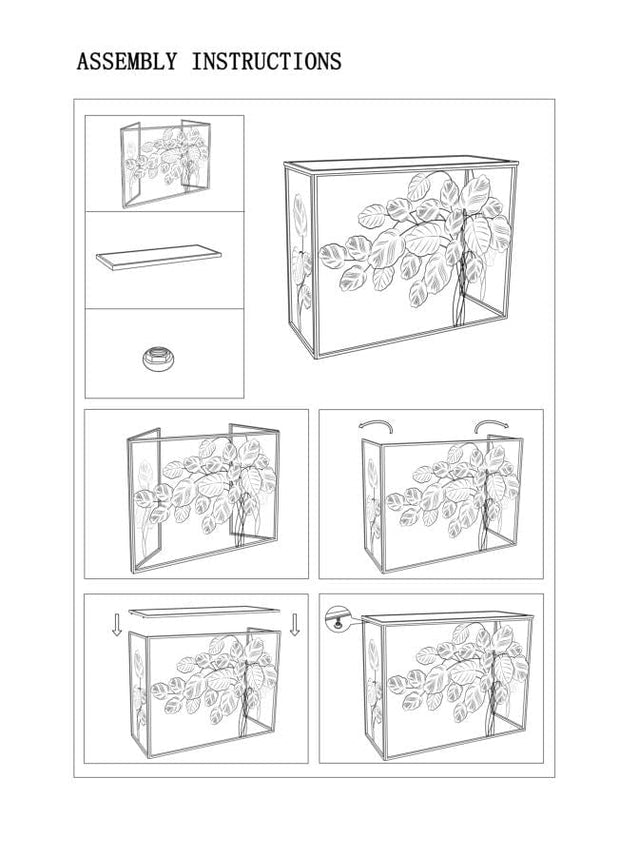 ASSEMBLY INSTRUCTIONS