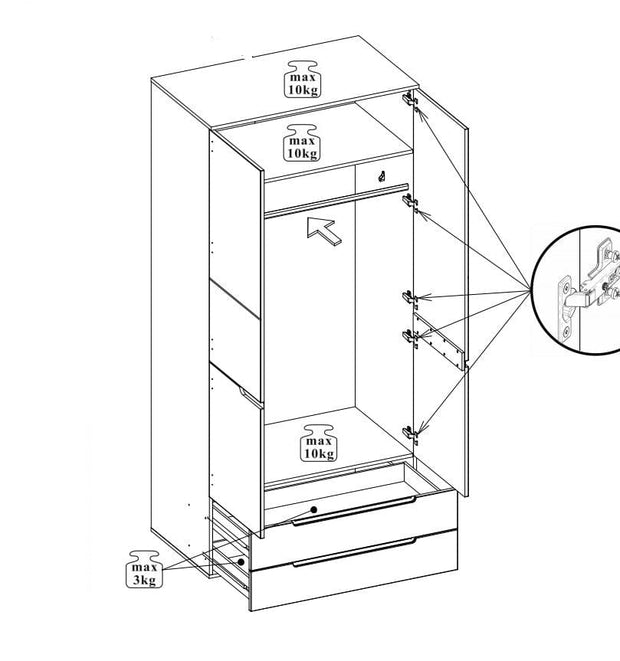 max
10kg

max
10kg

max
10kg

max
3kg