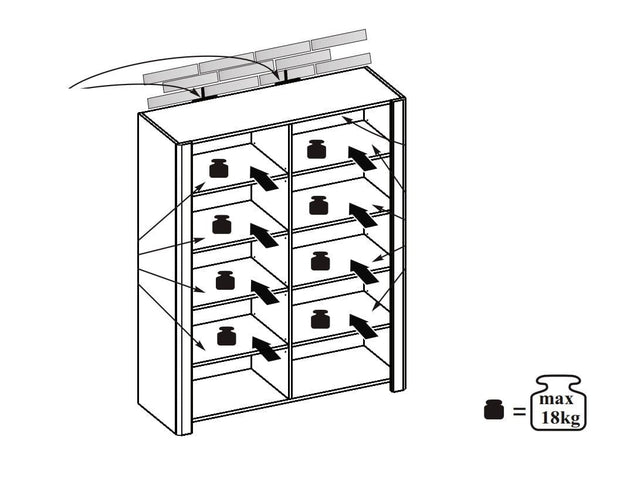 = max 18kg