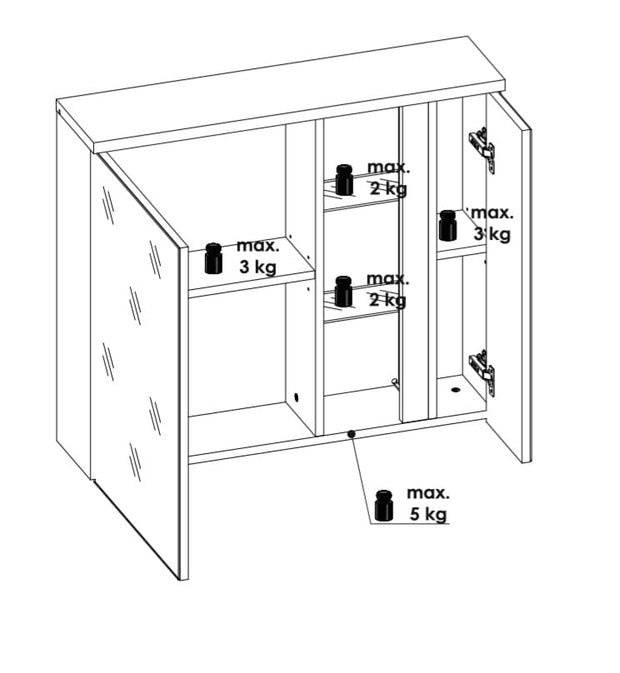 max.
2 kg

max.
3 kg

max.
3 kg

max.
2 kg

max.
5 kg