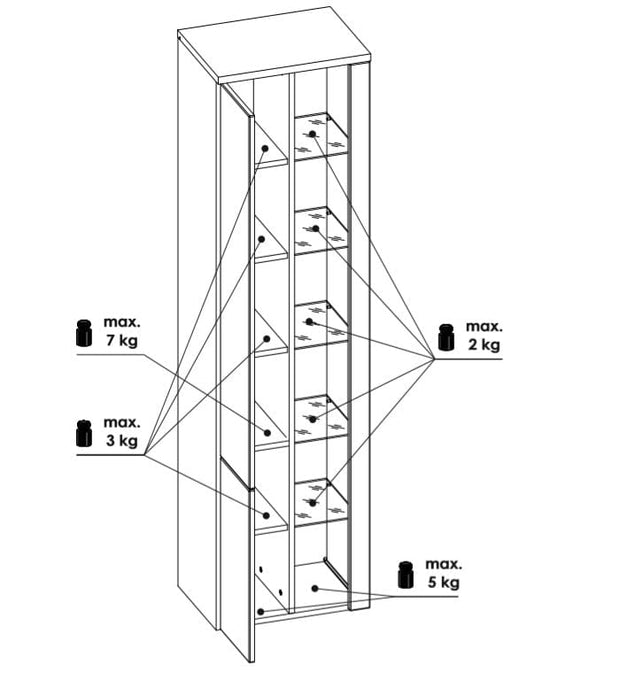 max.
7 kg

max.
3 kg

max.
2 kg

max.
5 kg