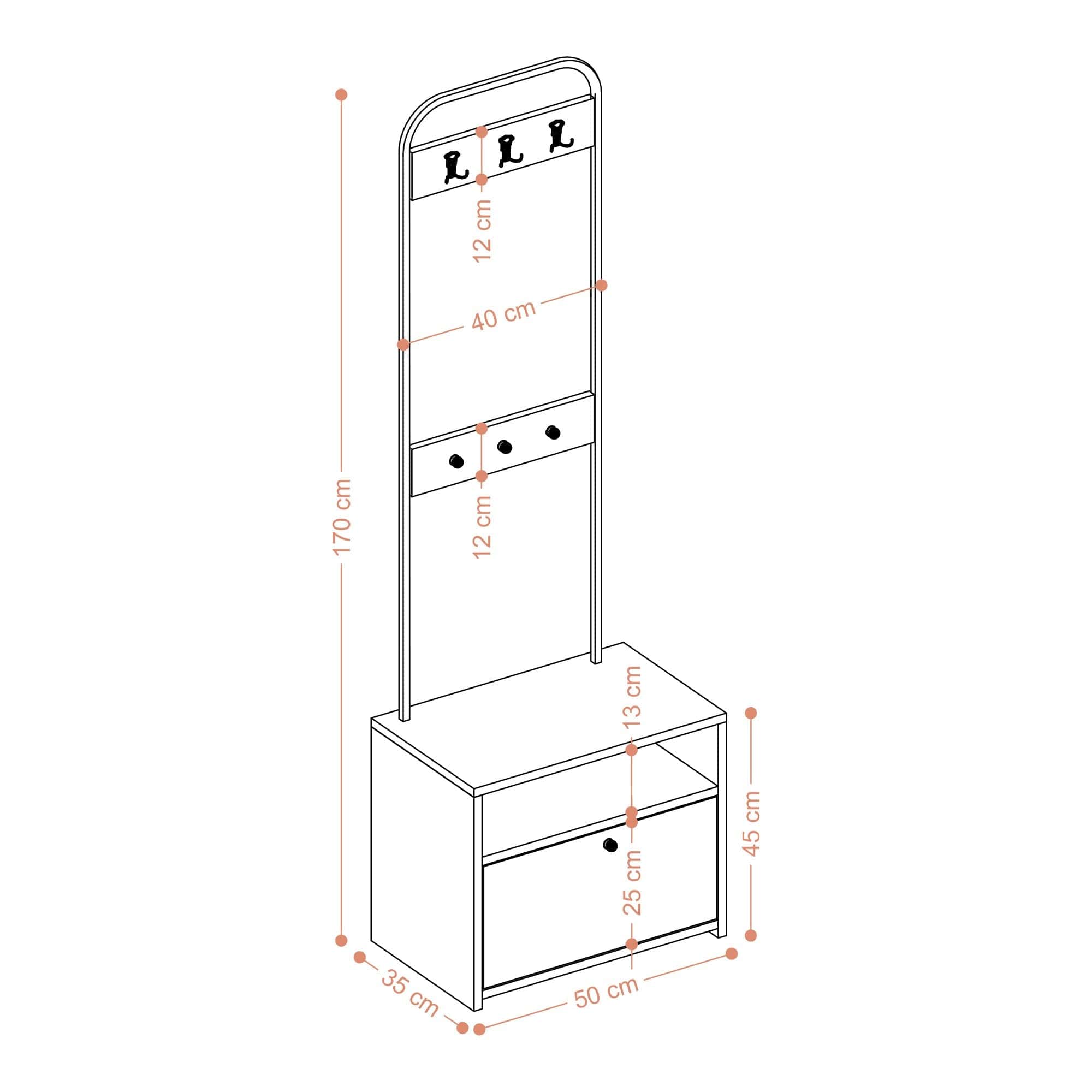 170 cm

12 cm

40 cm

12 cm

13 cm

25 cm

45 cm

35 cm

50 cm