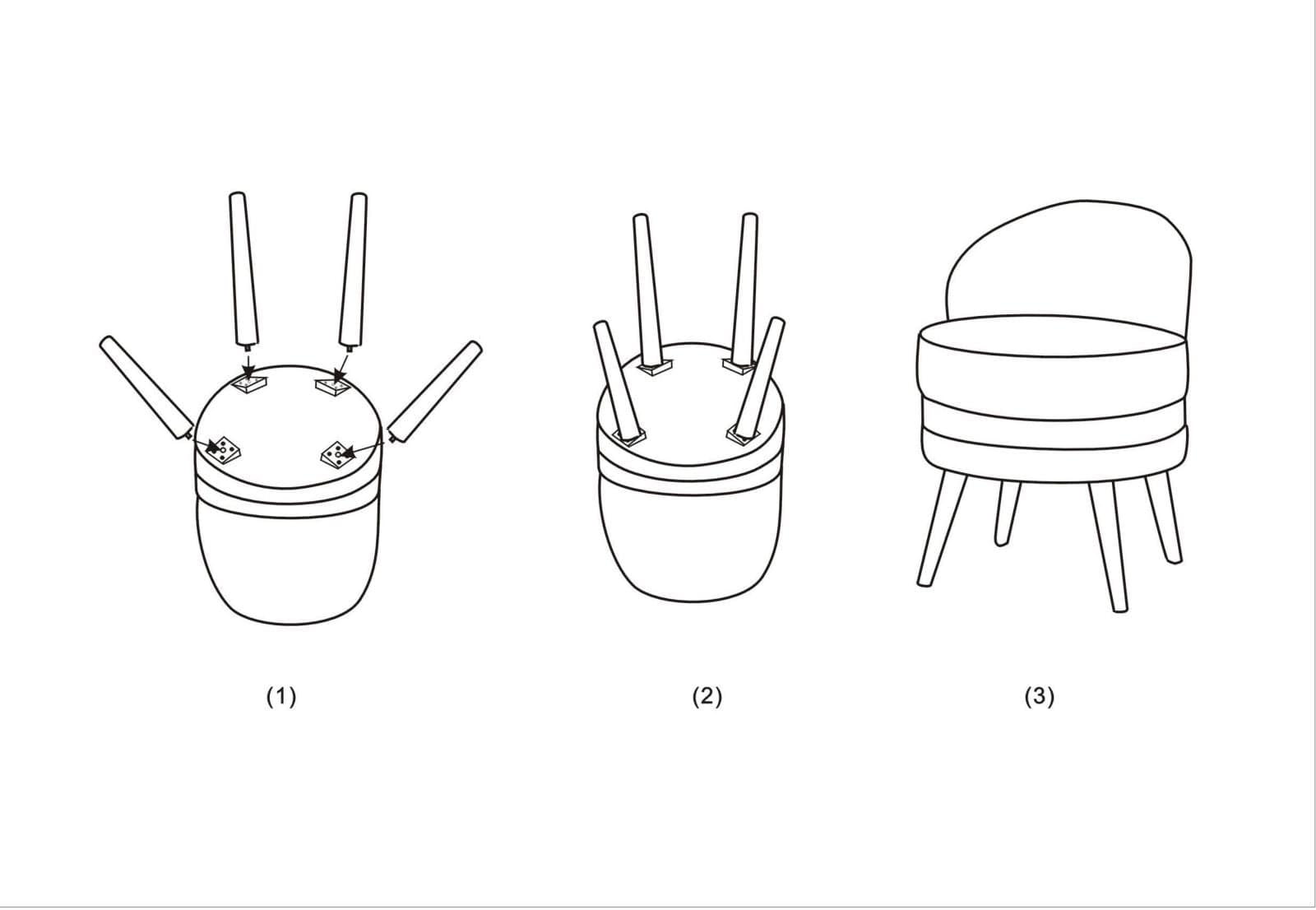 (1)

(2)

(3)