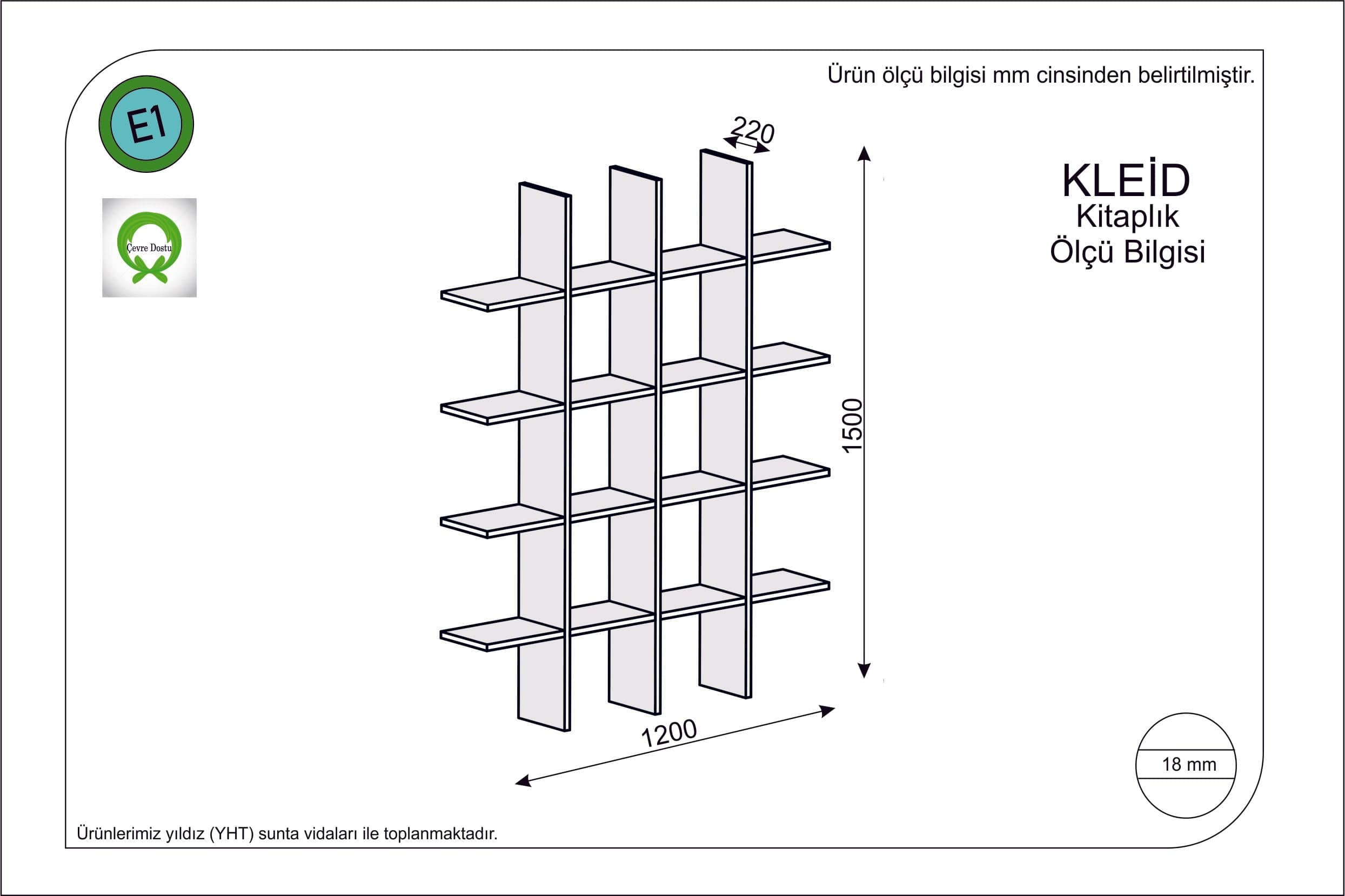 Ürün ölçü bilgisi mm cinsinden belirtilmiştir.

E1

Çevre Dostu

220

KLEİD
Kitaplık
Ölçü Bilgisi

1500

1200

18 mm

Ürünlerimiz yıldız (YHT) sunta vidaları ile toplanmaktadır.