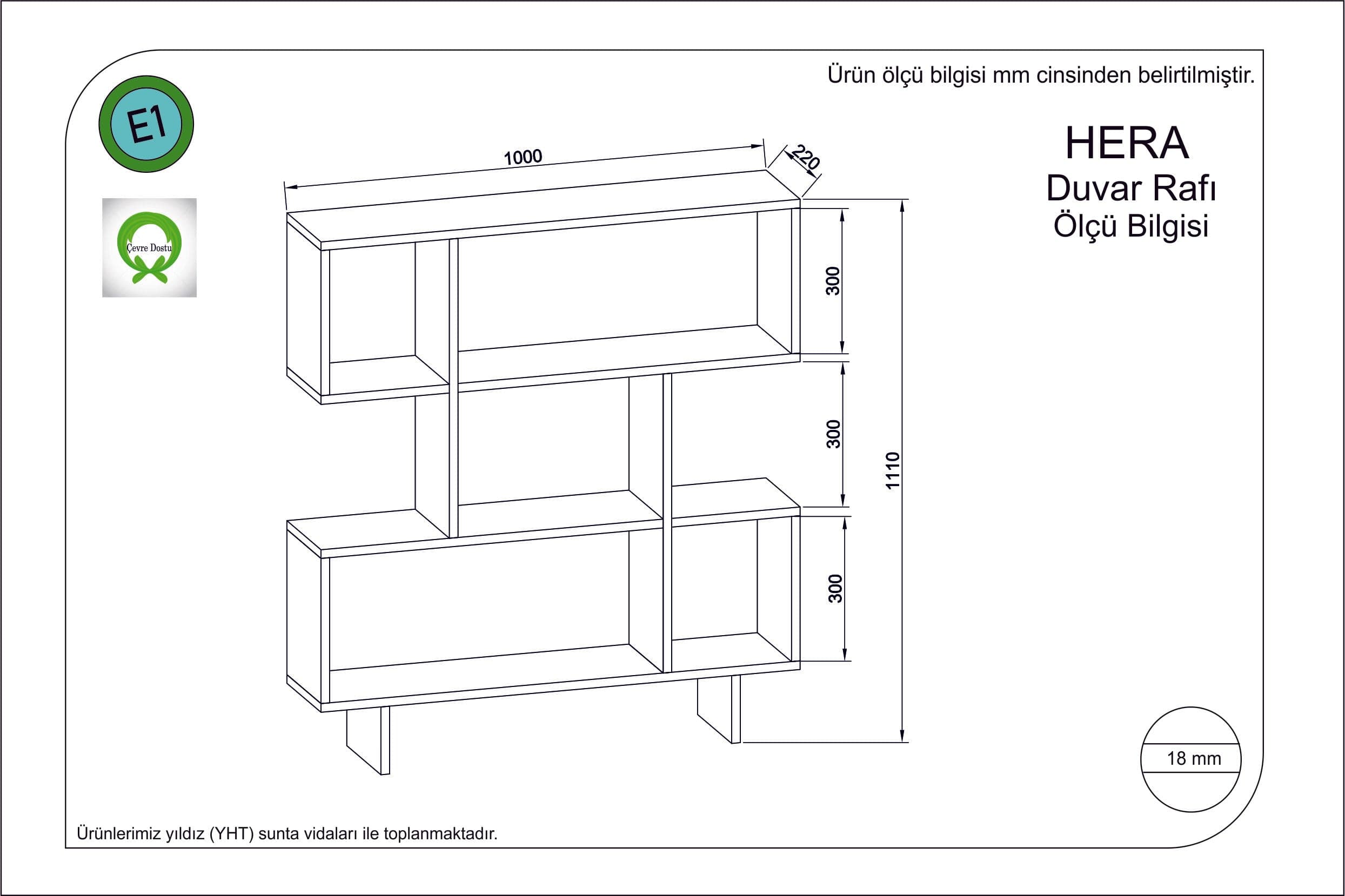 Ürün ölçü bilgisi mm cinsinden belirtilmiştir.

E1

Çevre Dostu

HERA
Duvar Rafı
Ölçü Bilgisi

1000
220
300
300
300
1110

18 mm

Ürünlerimiz yıldız (YHT) sunta vidaları ile toplanmaktadır.